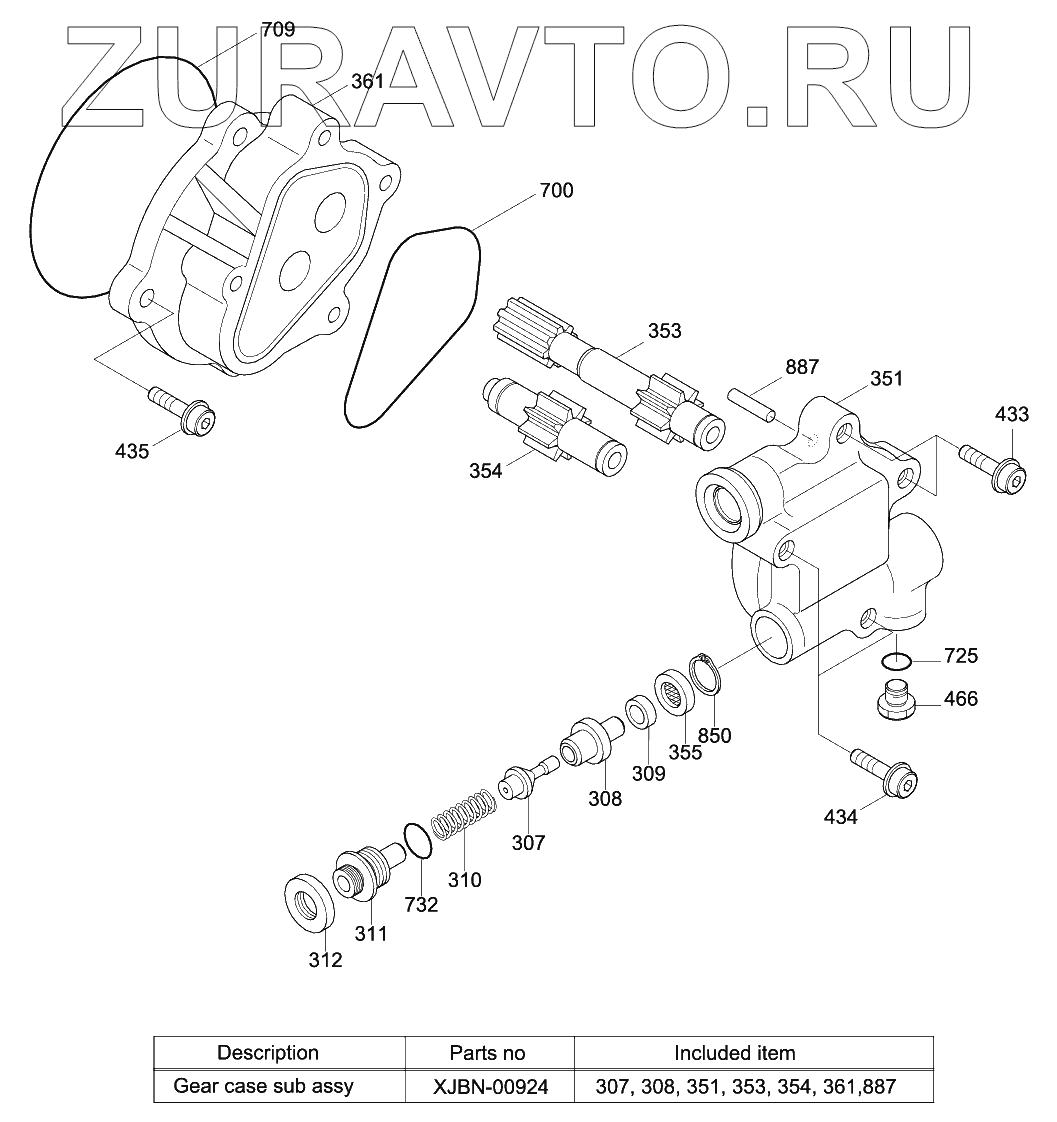 ZURAVTO.RU

709
361
700
353
887
351
433
435
354
725
466
850
355
309
308
434
307
310
732
311
312

| Description | Parts no | Included item |
|---|---|---|
| Gear case sub assy | XJBN-00924 | 307, 308, 351, 353, 354, 361,887 |