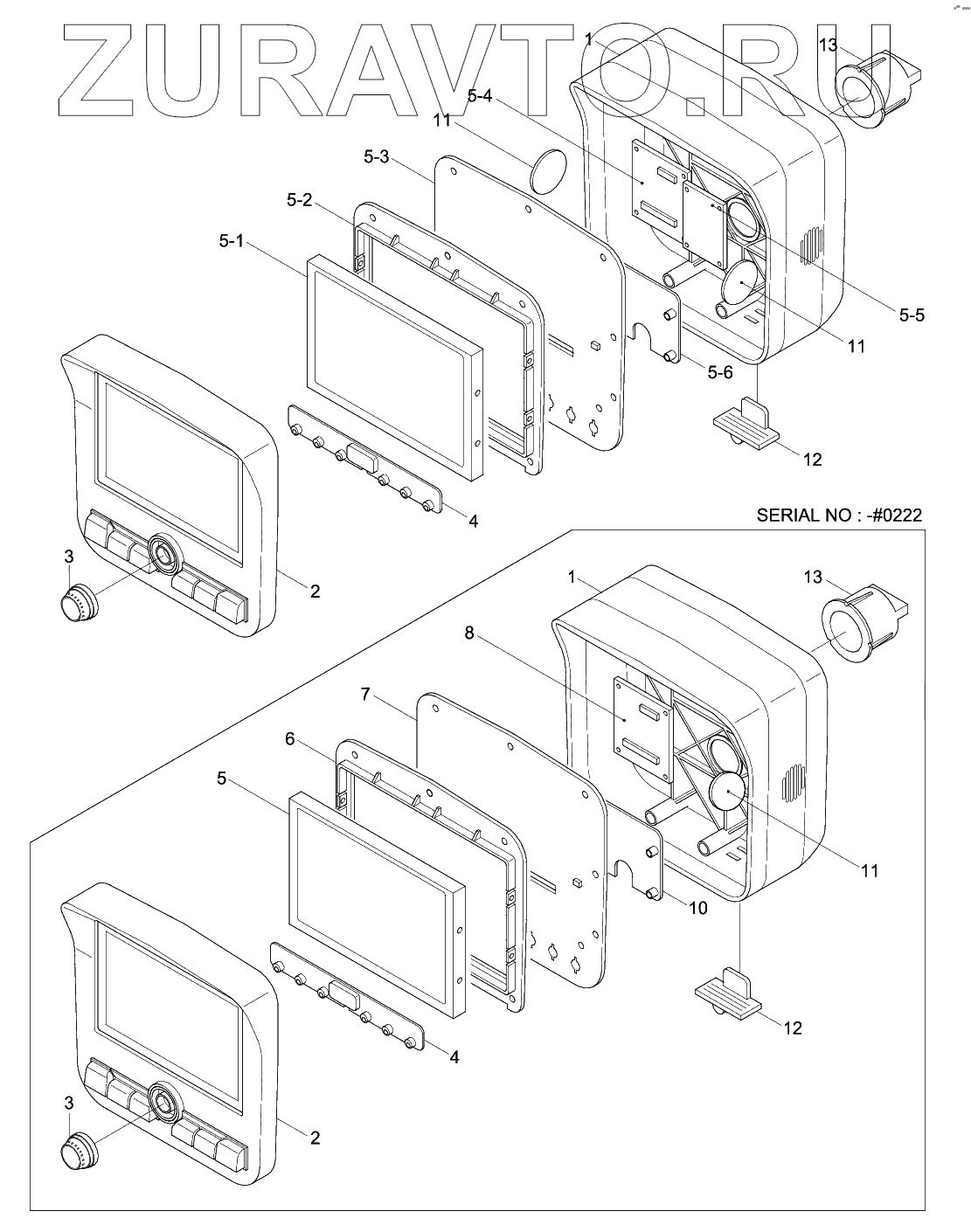 ZURAVTO.RU

1
13
5-4
11
5-3
5-2
5-1
5-5
11
5-6
12
4
3
2

SERIAL NO : -#0222

1
13
8
7
6
5
11
10
12
4
3
2