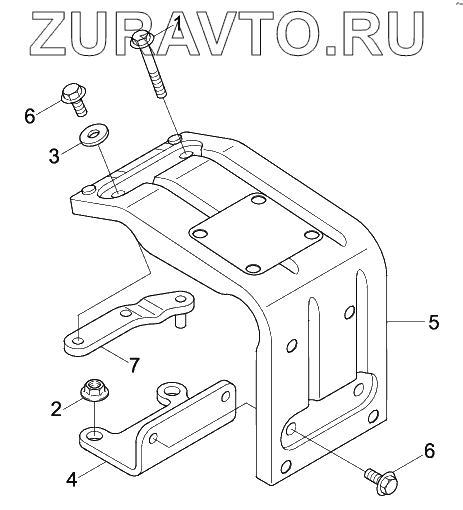 ZURAVTO.RU

1

6

3

5

7

2

4

6