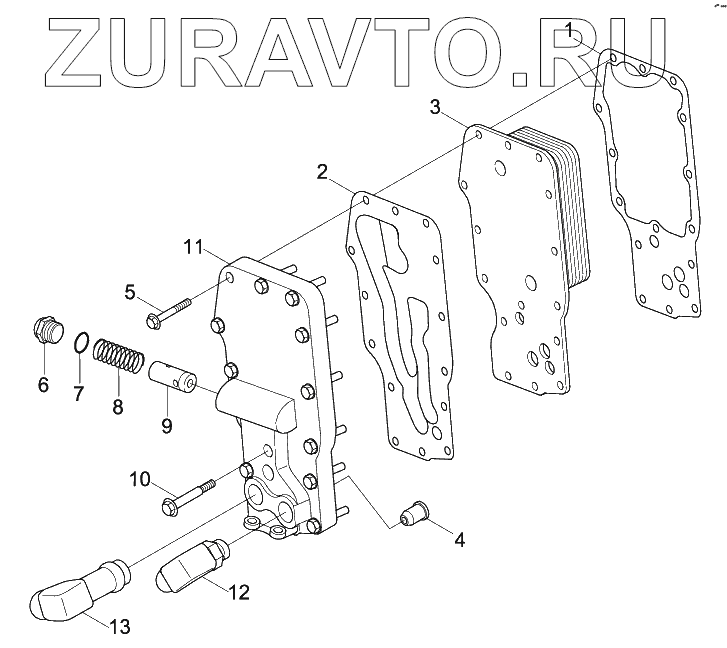 ZURAVTO.RU

1
3
2
11
5
6
7
8
9
10
4
12
13