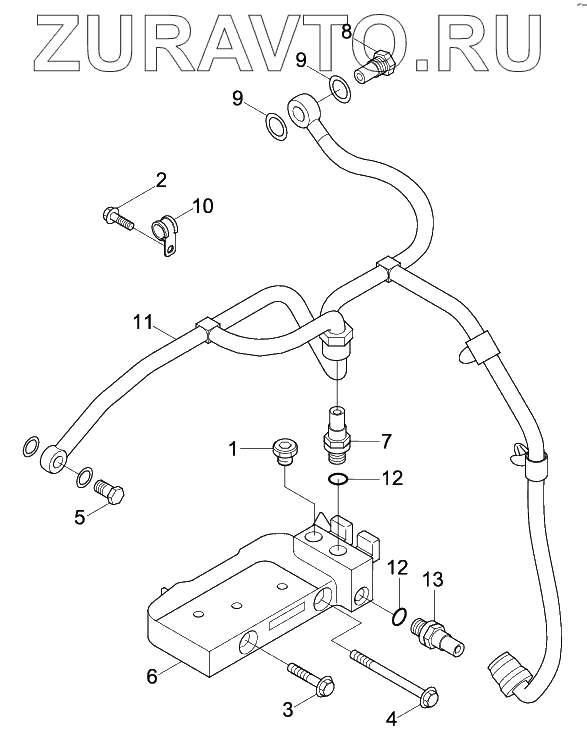 ZURAVTO.RU
8
9
9
2
10
11
1
7
12
5
12
13
6
3
4