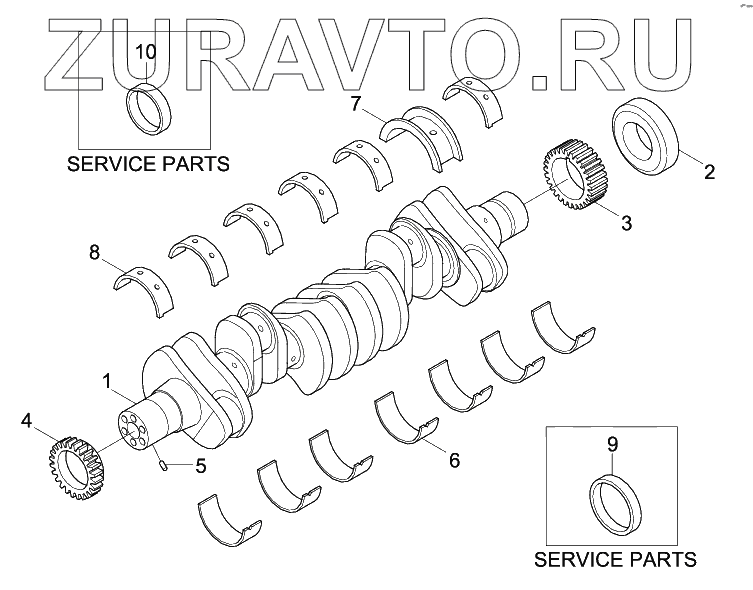 ZURAVTO.RU

10

SERVICE PARTS

7

2

3

8

1

4

5

6

9

SERVICE PARTS