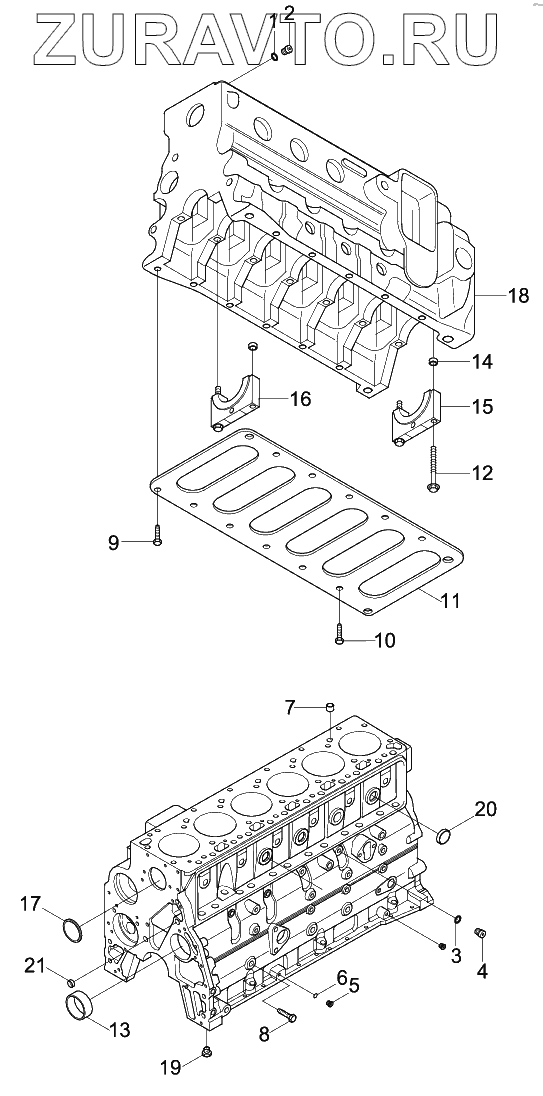 ZURAVTO.RU

1
2
18
14
16
15
12
9
11
10
7
20
17
3
4
21
6
5
13
8
19