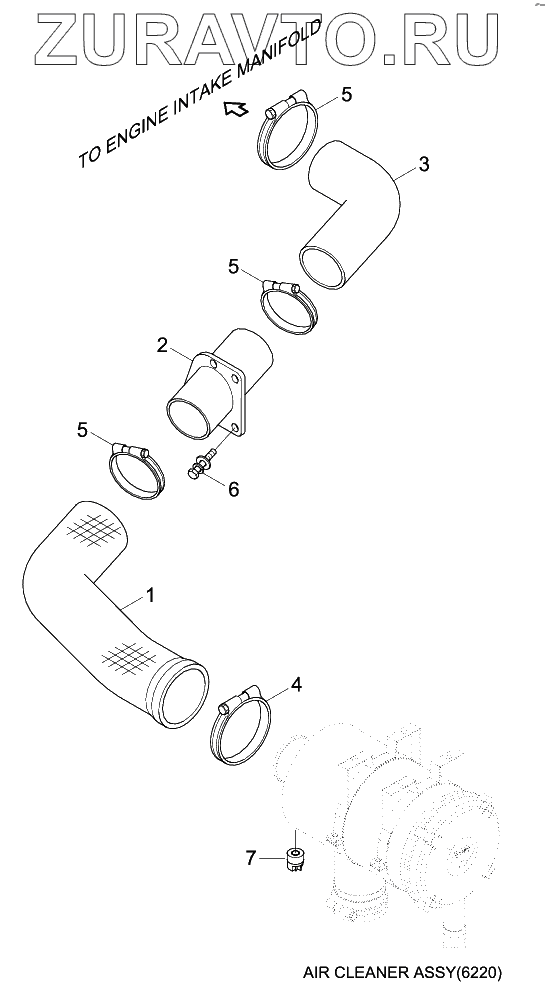 ZURAVTO.RU

TO ENGINE INTAKE MANIFOLD

5

3

5

2

5

6

1

4

7

AIR CLEANER ASSY(6220)