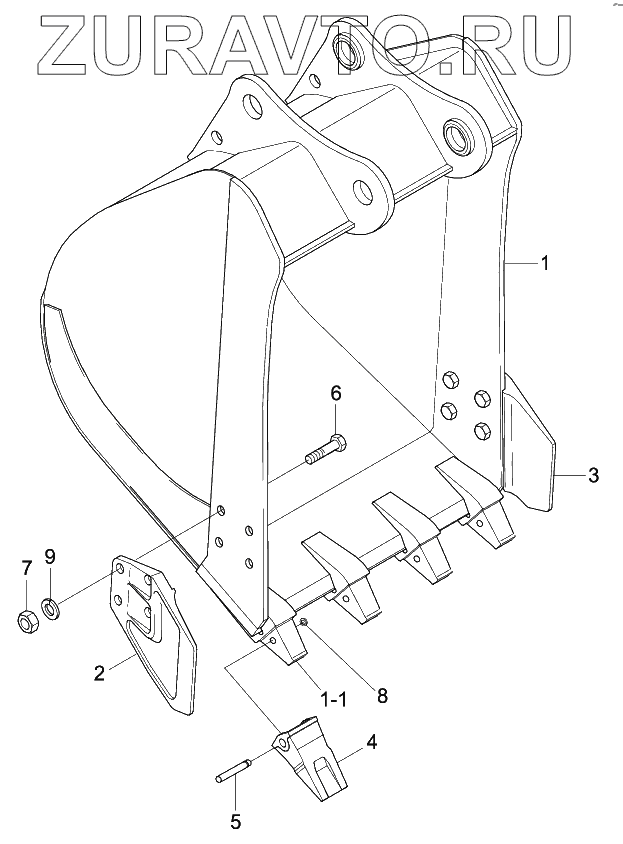 ZURAVTO.RU

1
6
3
7
9
2
1-1
8
4
5