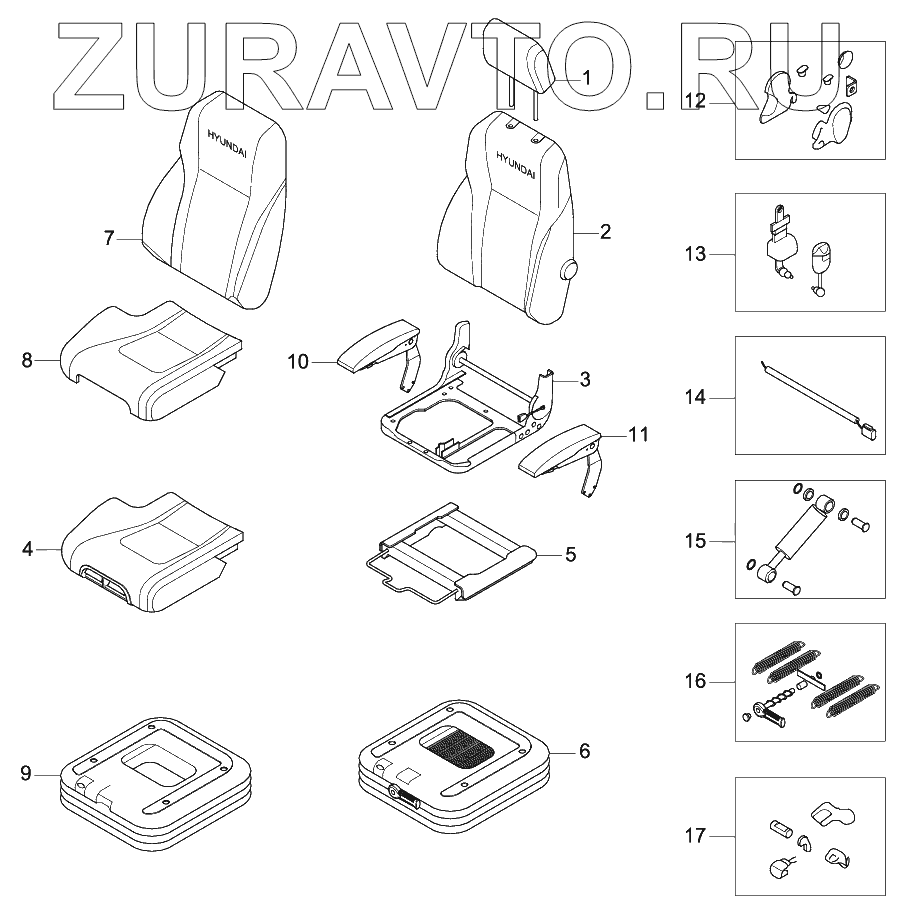 ZURAVTO.RU

HYUNDAI

HYUNDAI

1
12
7
2
13
8
10
3
14
11
4
5
15
16
9
6
17