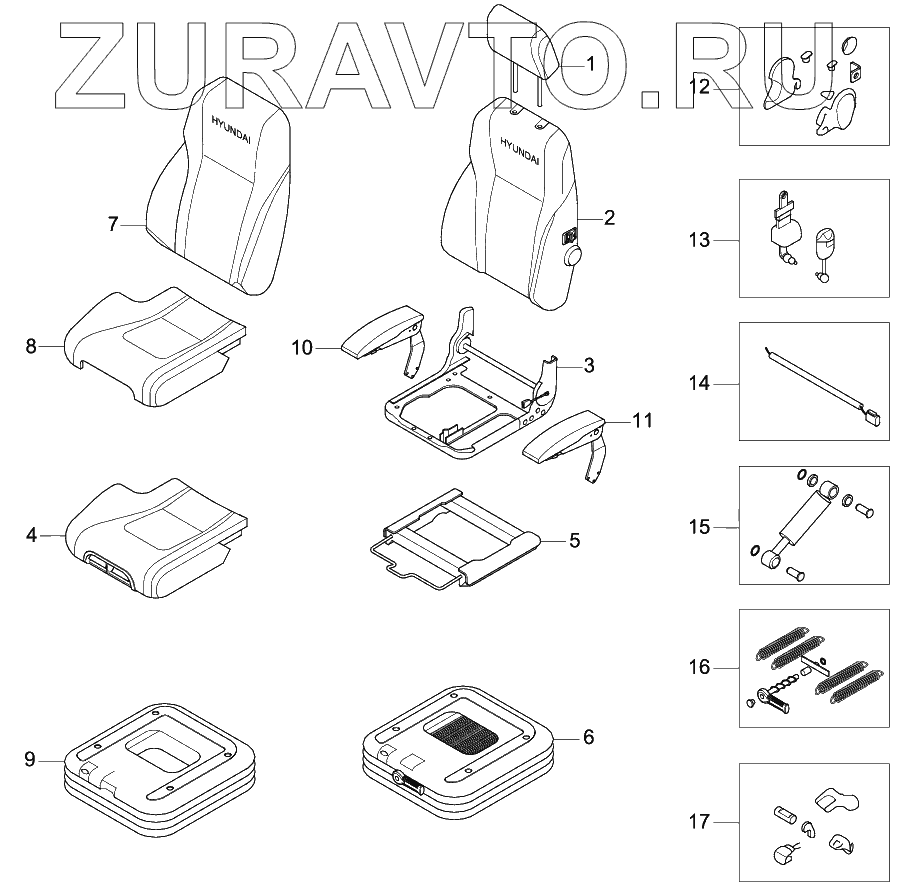 ZURAVTO.RU

HYUNDAI

HYUNDAI

1
12
7
2
13
8
10
3
14
11
4
5
15
16
9
6
17