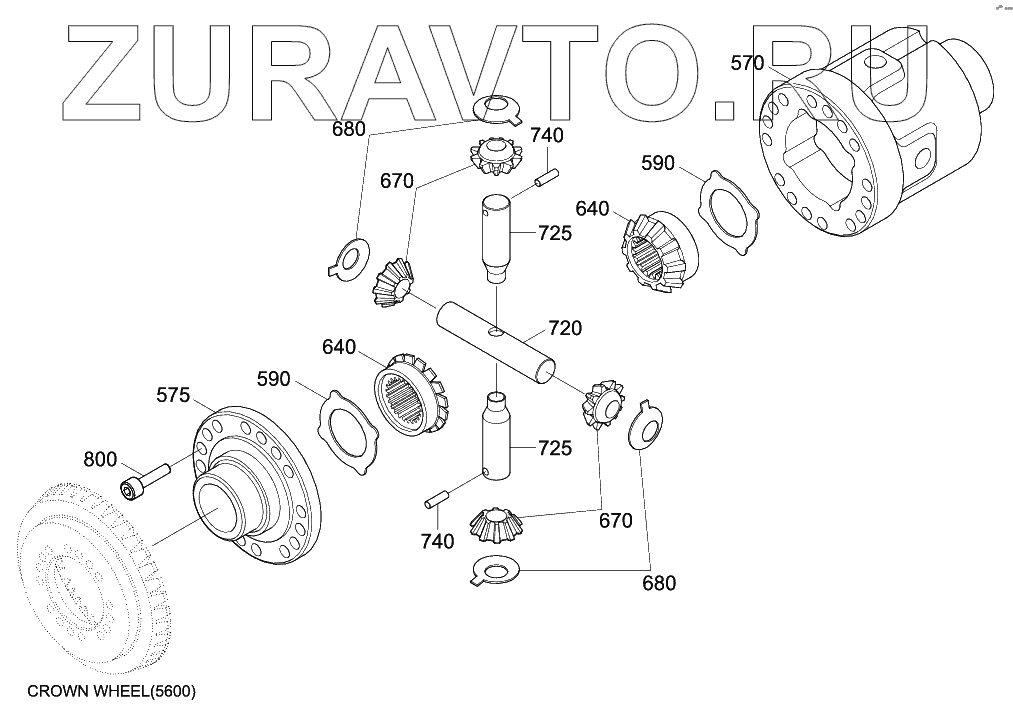 ZURAVTO.RU

570
680
740
670
590
640
725
720
640
590
575
800
725
670
740
680
CROWN WHEEL(5600)