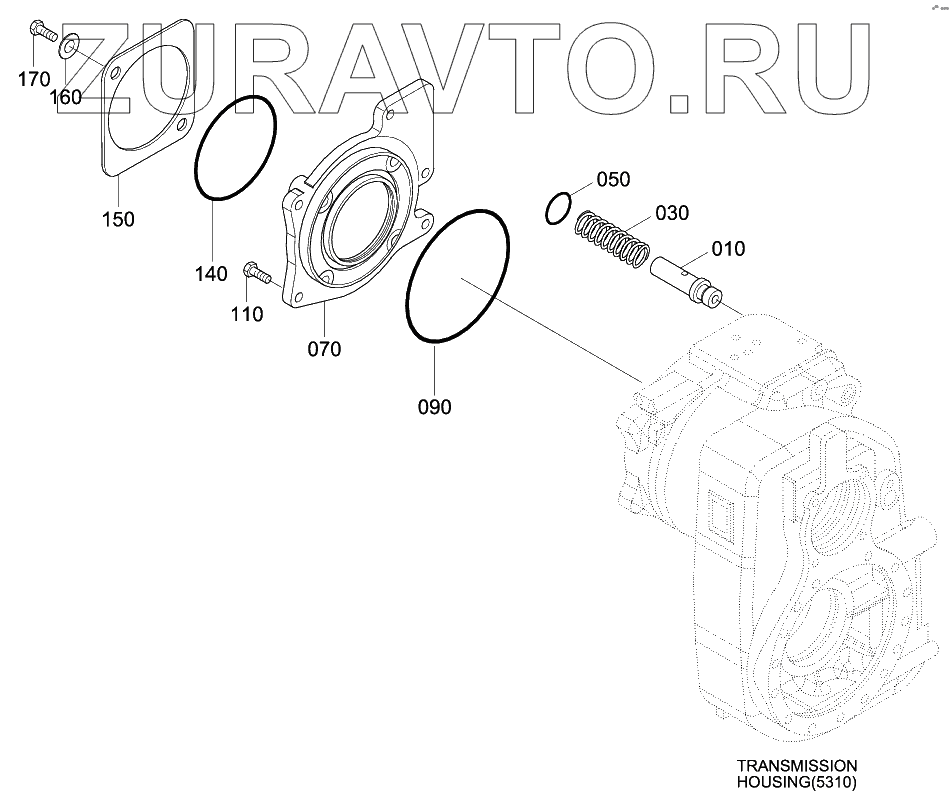 ZURAVTO.RU

170
160
150
140
110
070
090
050
030
010

TRANSMISSION HOUSING(5310)