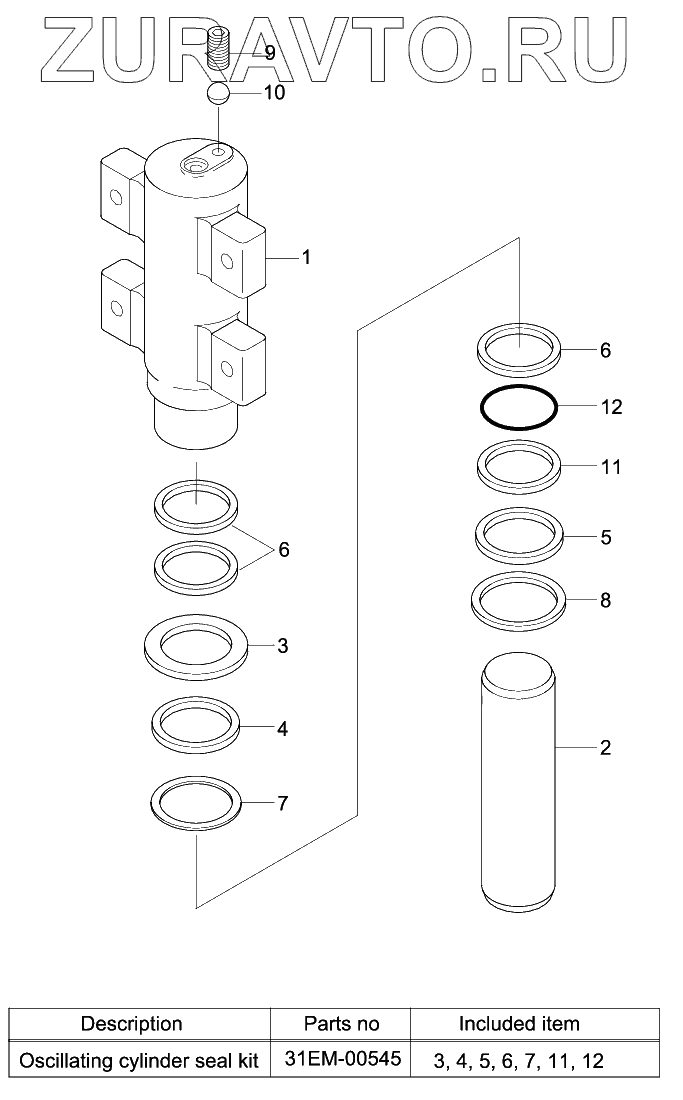 ZURAVTO.RU

9
10
1
6
12
11
5
8
6
3
4
7
2

| Description | Parts no | Included item |
|---|---|---|
| Oscillating cylinder seal kit | 31EM-00545 | 3, 4, 5, 6, 7, 11, 12 |