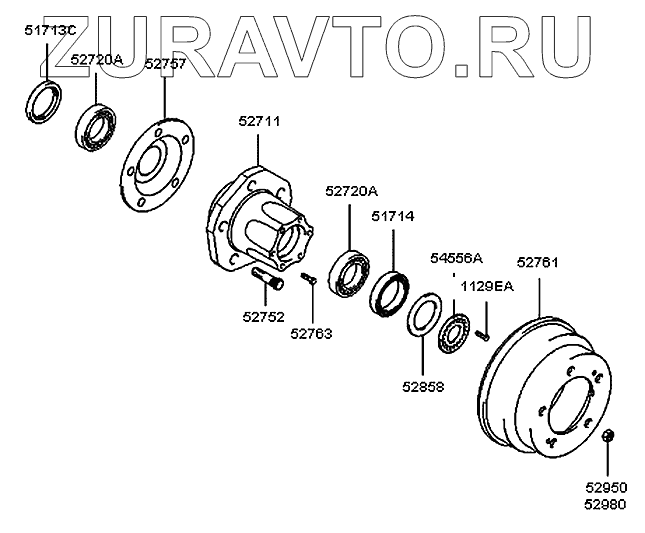 ZURAVTO.RU

51713C
52720A
52757
52711
52720A
51714
54556A
52761
1129EA
52752
52763
52858
52950
52980