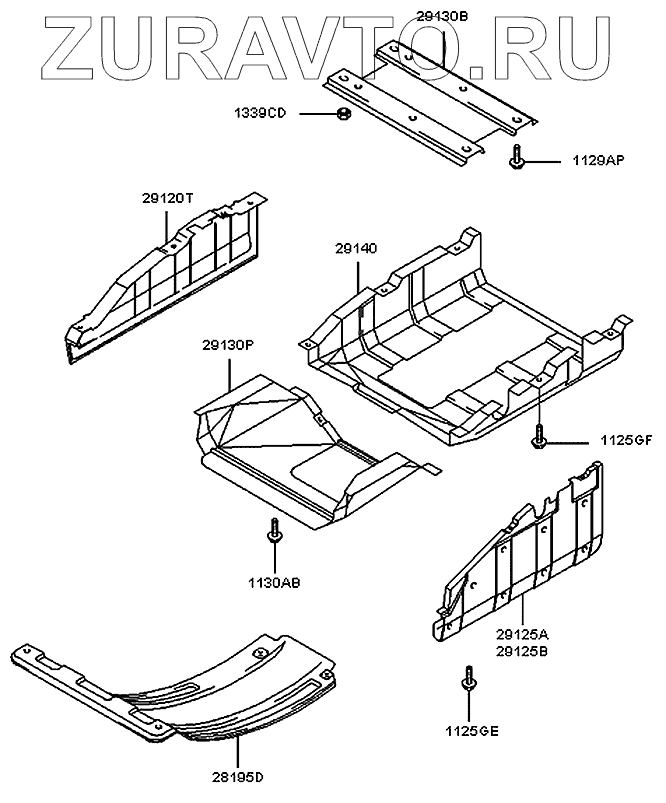 ZURAVTO.RU

29130B

1339CD

1129AP

29120T

29140

29130P

1125GF

1130AB

29125A
29125B

1125GE

28195D