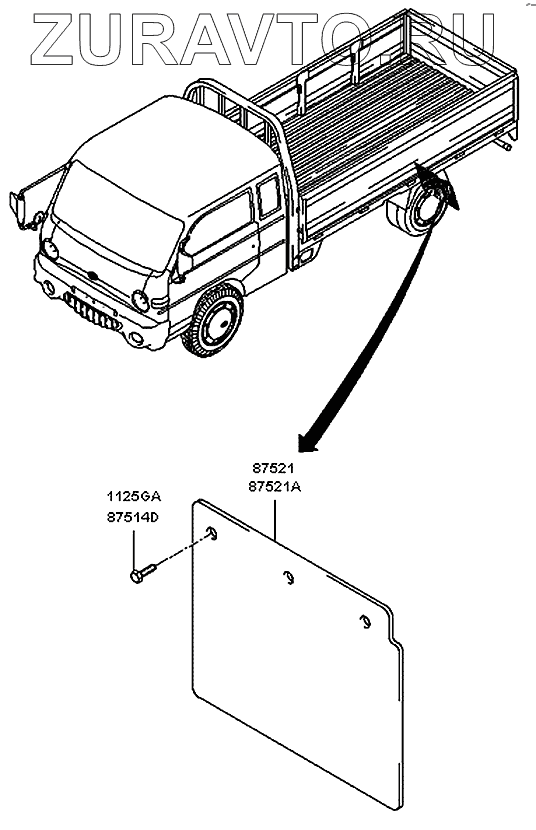 ZURAVTO.RU

87521
87521A

1125GA
87514D