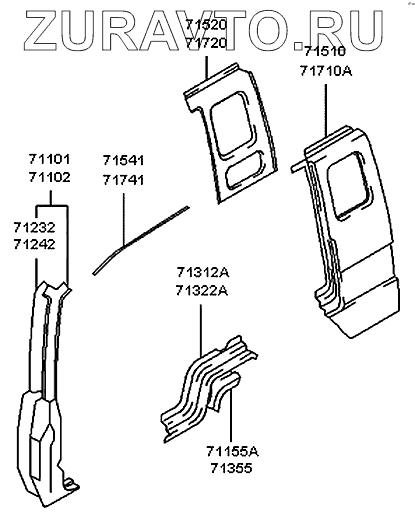 ZURAVTO.RU

71520
71720

71510
71710A

71101
71102

71541
71741

71232
71242

71312A
71322A

71155A
71355