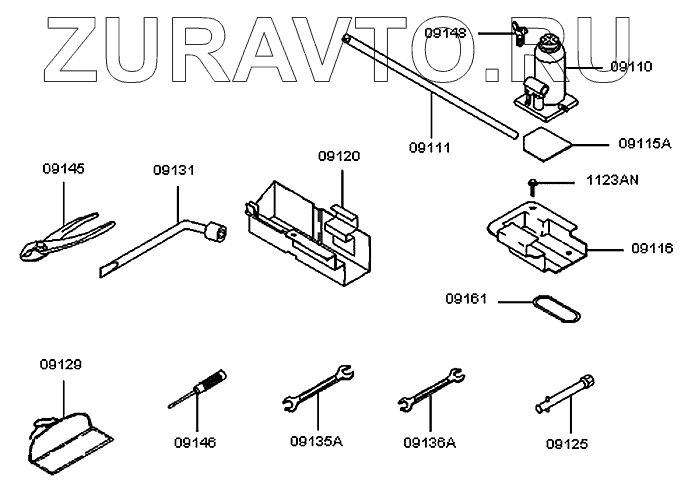 ZURAVTO.RU

09148
09110
09111
09115A
09145
09131
09120
1123AN
09116
09161
09129
09146
09135A
09136A
09125