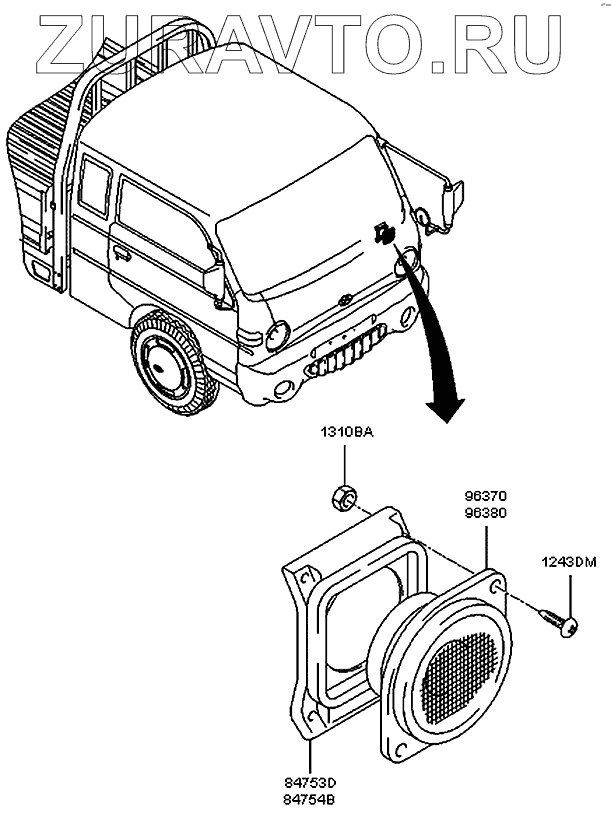 ZURAVTO.RU

1310BA

96370
96380

1243DM

84753D
84754B