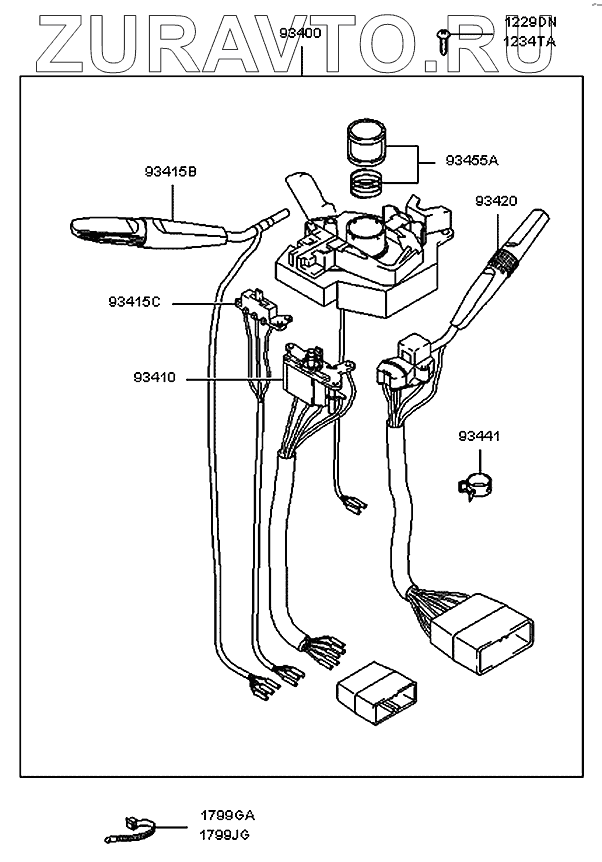 ZURAVTO.RU

93400

1229DN
1234TA

93455A

93415B

93420

93415C

93410

93441

1799GA
1799JG