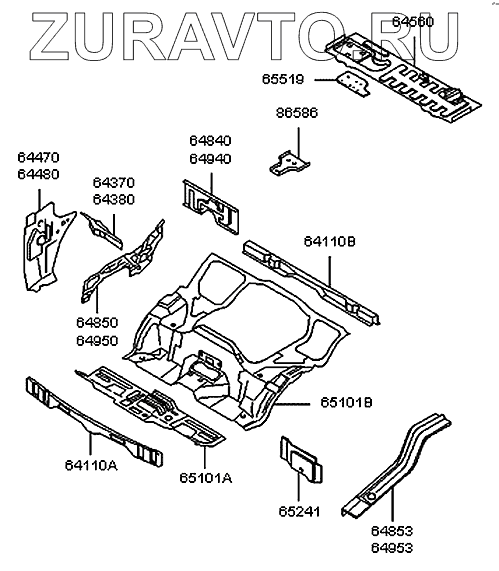 ZURAVTO.RU

64560

65519

86586

64840
64940

64470
64480

64370
64380

64110B

64850
64950

65101B

64110A

65101A

65241

64853
64953