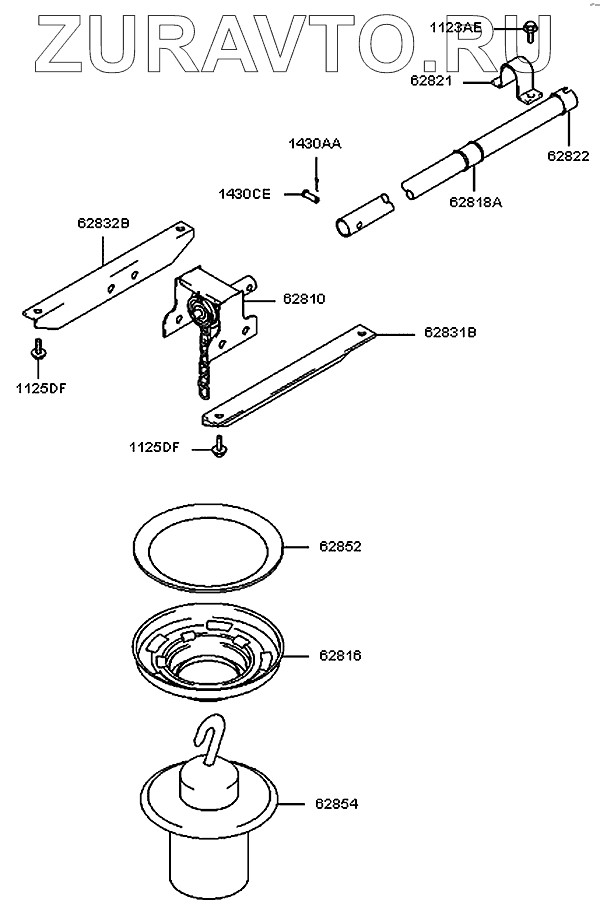 ZURAVTO.RU

1123AE
62821
62822
1430AA
1430CE
62818A
62832B
62810
62831B
1125DF
1125DF
62852
62816
62854