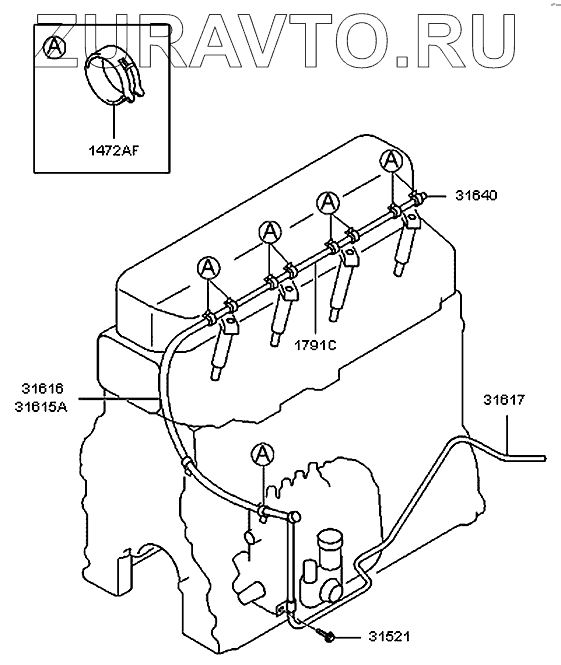 ZURAVTO.RU

A

1472AF

A

31640

A

A

A

1791C

31616
31615A

31617

A

31521