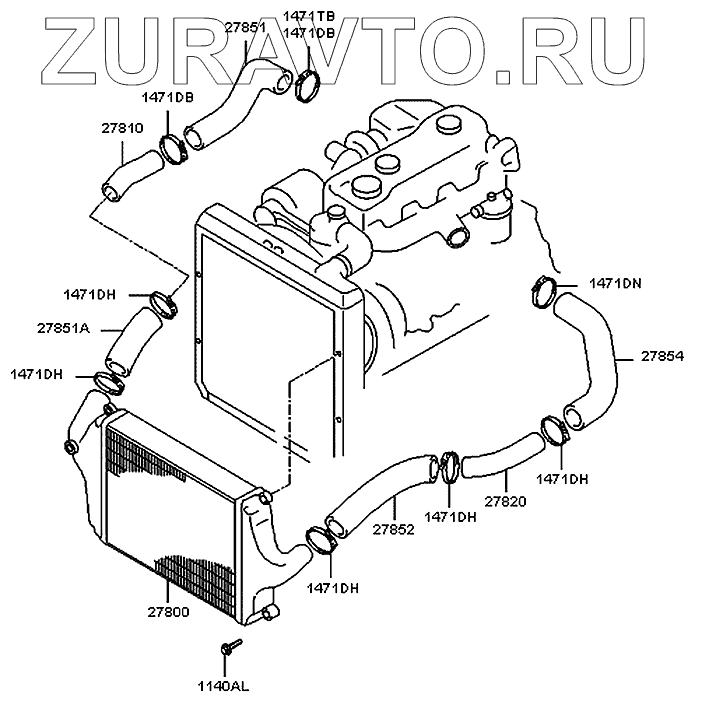 ZURAVTO.RU

27851
1471TB
1471DB
1471DB
27810
1471DH
27851A
1471DH
1471DN
27854
1471DH
27820
1471DH
27852
1471DH
27800
1140AL