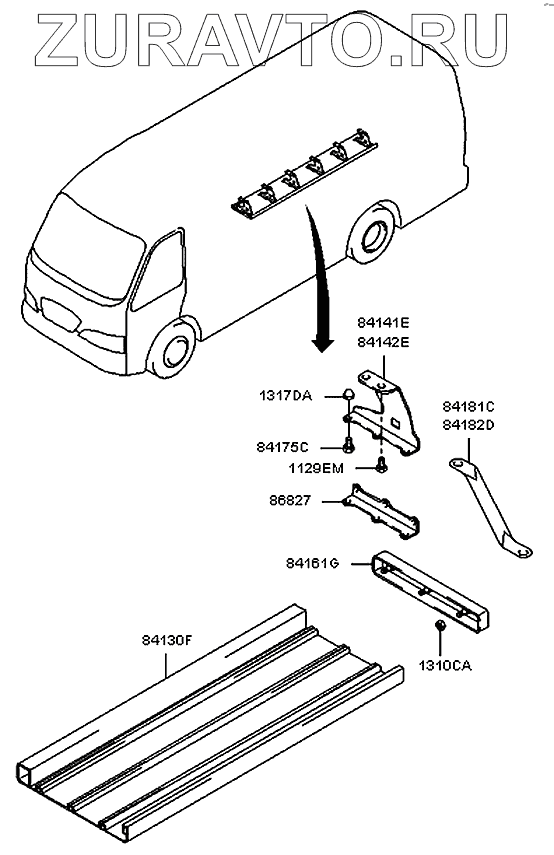 ZURAVTO.RU

84141E
84142E

1317DA

84181C
84182D

84175C

1129EM

86827

84161G

84130F

1310CA