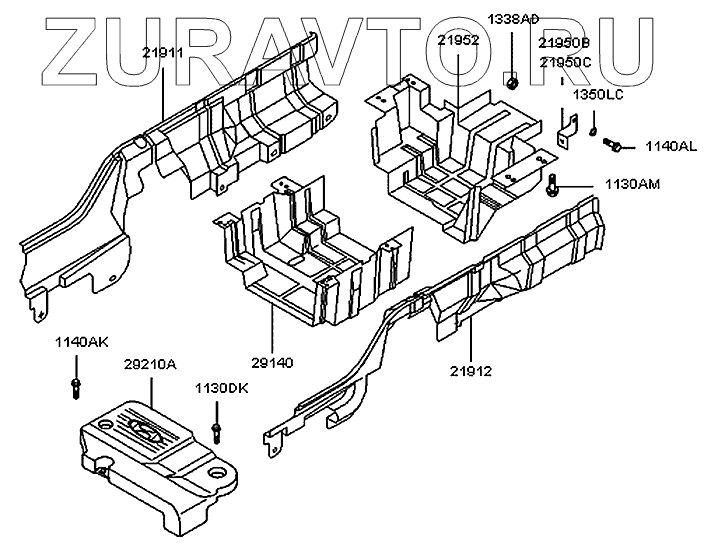 ZURAVTO.RU

21911
21952
1338AD
21950B
21950C
1350LC
1140AL
1130AM
29140
21912
1140AK
29210A
1130DK