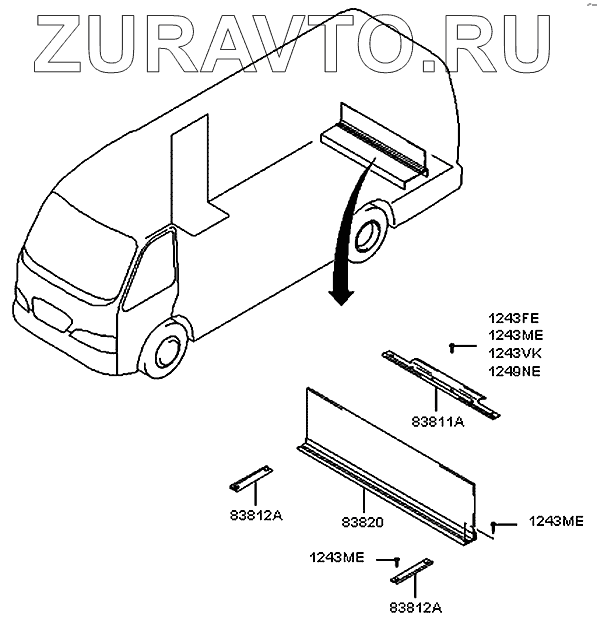 ZURAVTO.RU

1243FE
1243ME
1243VK
1249NE

83811A

83812A

83820

1243ME

1243ME

83812A