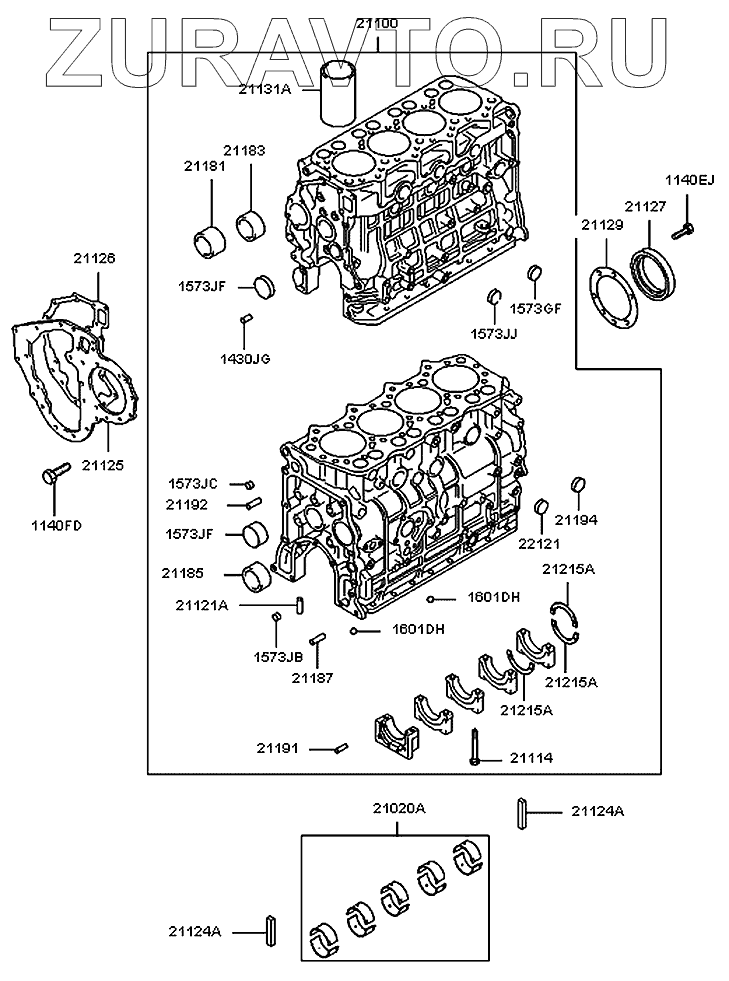 ZURAVTO.RU

21100
21131A
21183
21181
1140EJ
21127
21129
21126
1573JF
1573GF
1573JJ
1430JG
21125
1140FD
1573JC
21192
1573JF
21194
22121
21185
21215A
21121A
1601DH
1601DH
1573JB
21187
21215A
21215A
21191
21114
21020A
21124A
21124A