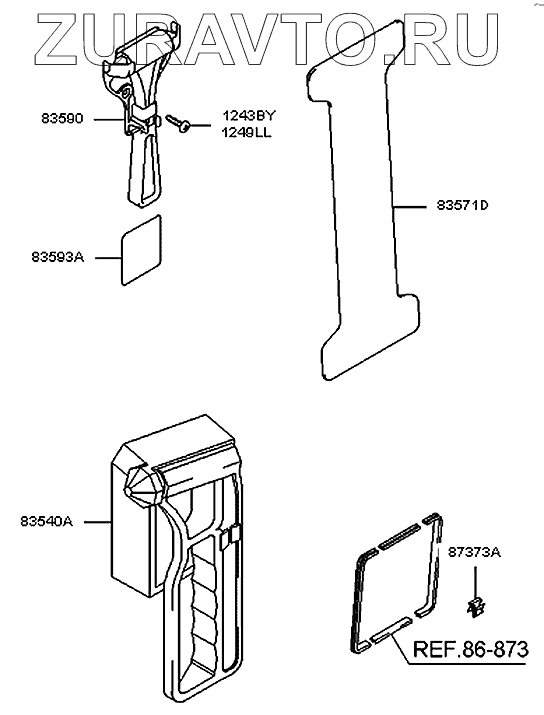 ZURAVTO.RU

83590

1243BY
1249LL

83571D

83593A

83540A

87373A

REF.86-873