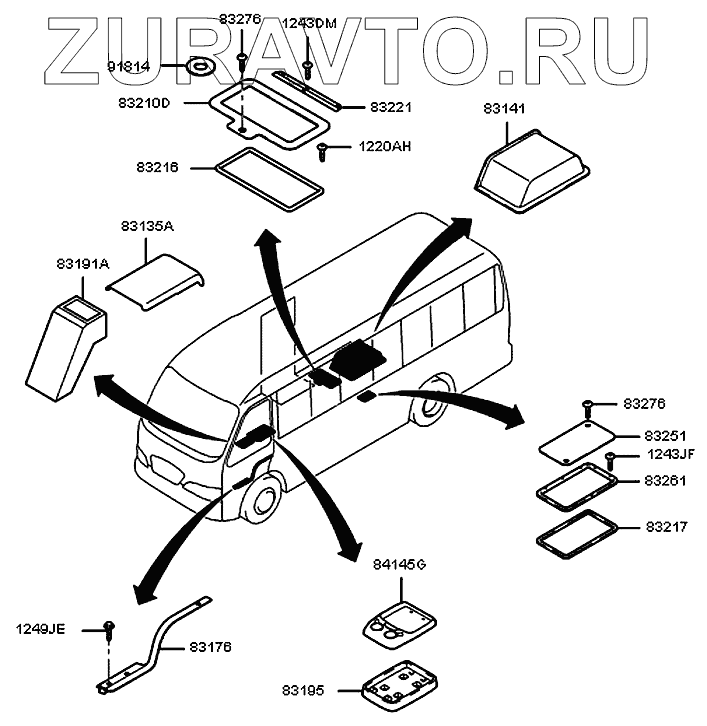 ZURAVTO.RU

83276
1243DM
91814
83210D
83221
1220AH
83216
83141
83135A
83191A
83276
83251
1243JF
83261
83217
84145G
1249JE
83176
83195