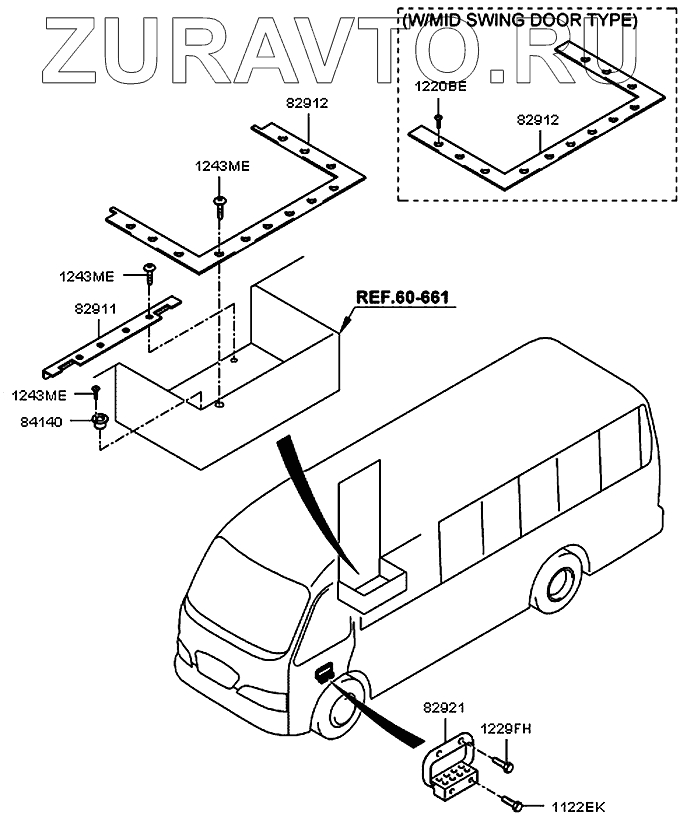 ZURAVTO.RU

(W/MID SWING DOOR TYPE)

1220BE

82912

82912

1243ME

1243ME

82911

REF.60-661

1243ME

84140

82921

1229FH

1122EK