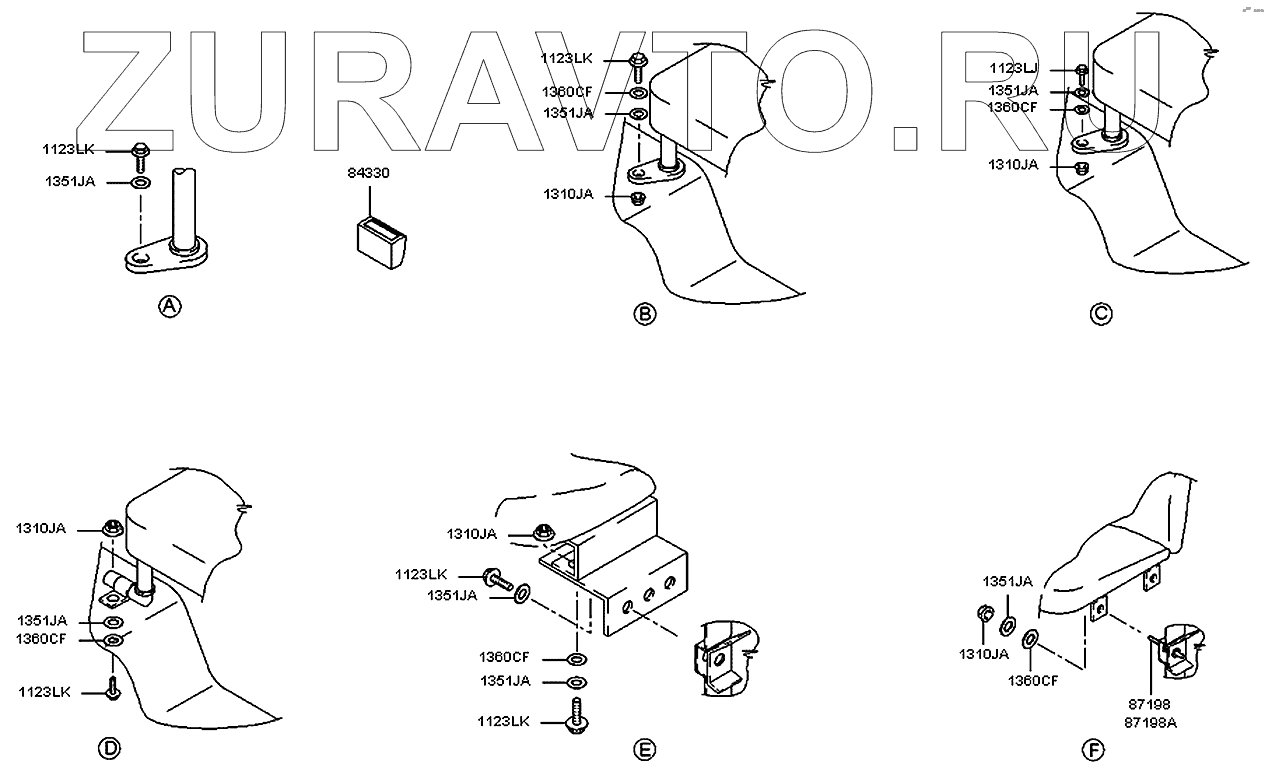 ZURAVTO.RU

1123LK
1351JA
A

84330

1123LK
1360CF
1351JA
1310JA
B

1123LJ
1351JA
1360CF
1310JA
C

1310JA
1351JA
1360CF
1123LK
D

1310JA
1123LK
1351JA
1360CF
1351JA
1123LK
E

1351JA
1310JA
1360CF
87198
87198A
F