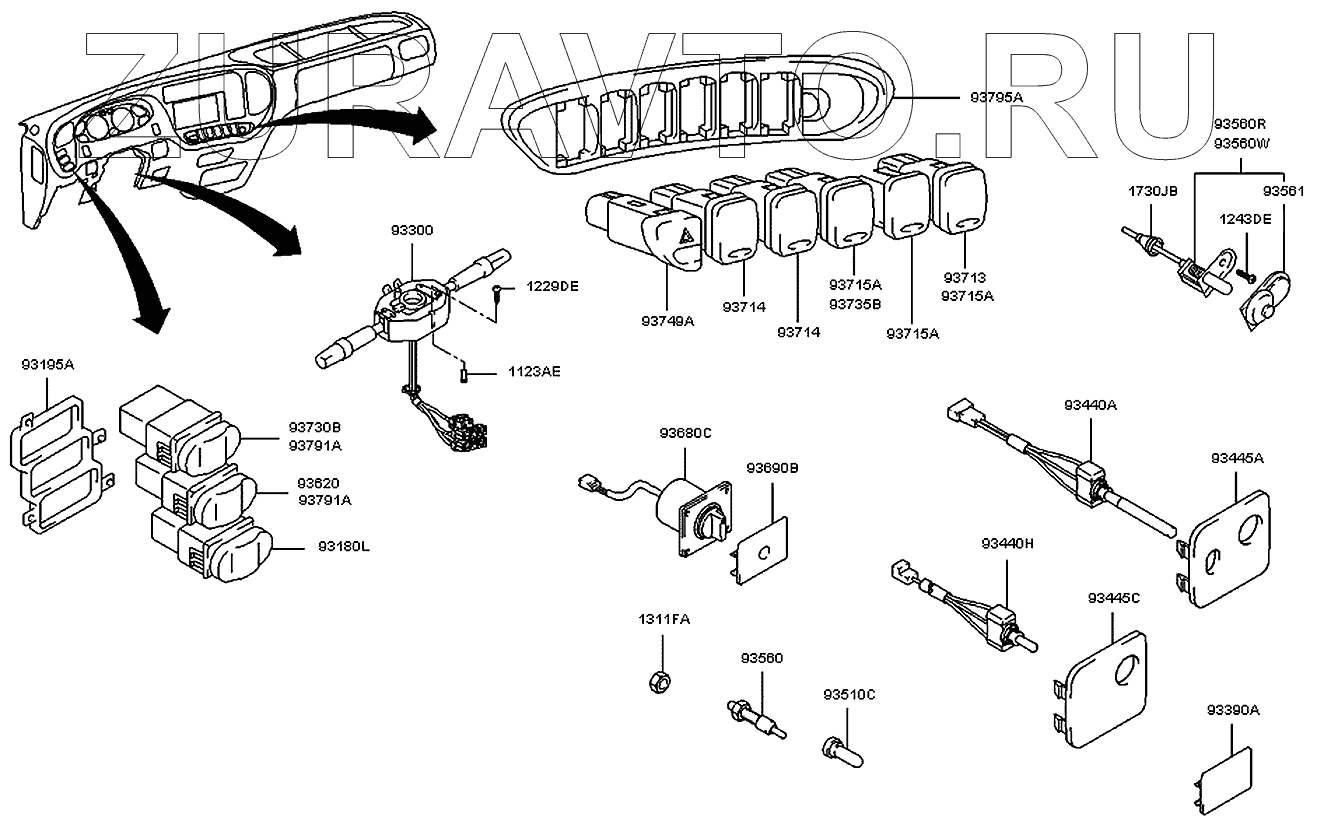 ZURAVTO.RU

93795A

93560R
93560W

1730JB
93561
1243DE

93300
1229DE
1123AE

93749A
93714
93714
93715A
93735B
93715A
93713
93715A

93195A
93730B
93791A
93620
93791A
93180L

93680C
93690B

93440A
93445A

93440H
93445C

1311FA
93560
93510C
93390A