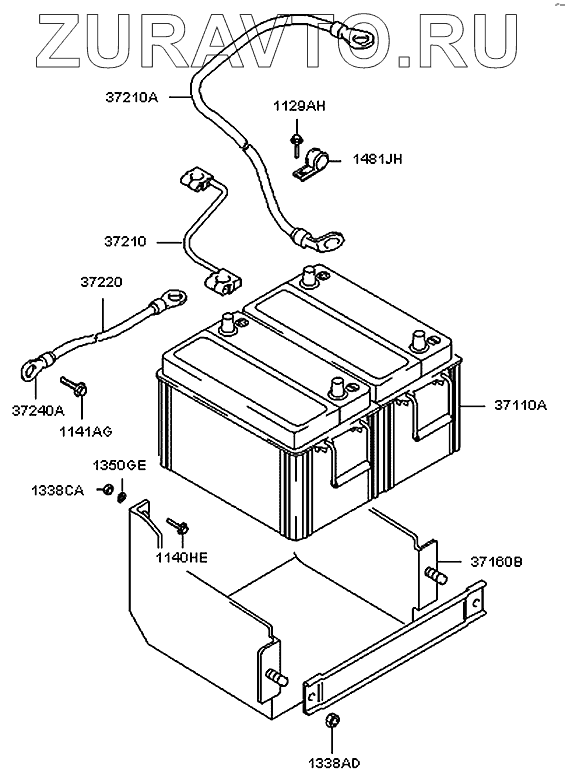 ZURAVTO.RU

37210A
1129AH
1481JH
37210
37220
37240A
1141AG
37110A
1350GE
1338CA
1140HE
37160B
1338AD