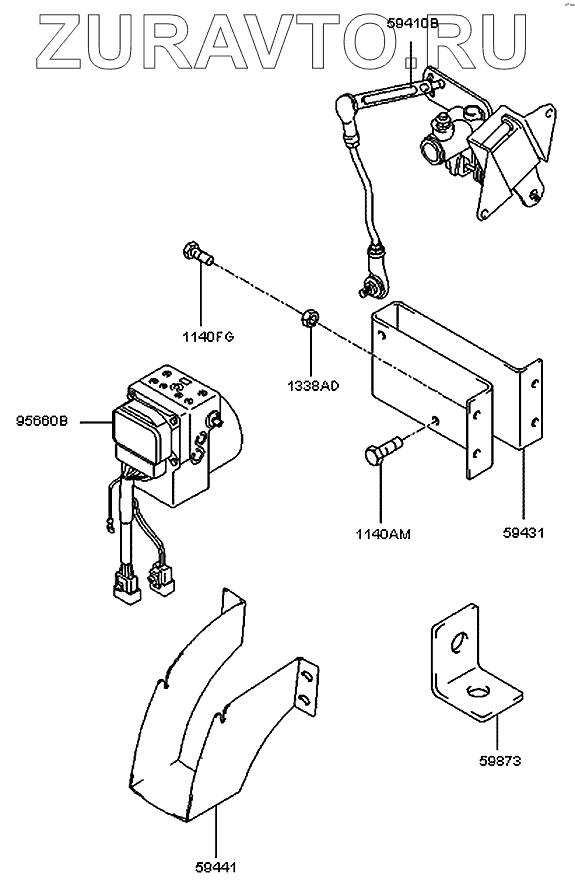 ZURAVTO.RU

59410B

1140FG

1338AD

95660B

1140AM

59431

59873

59441