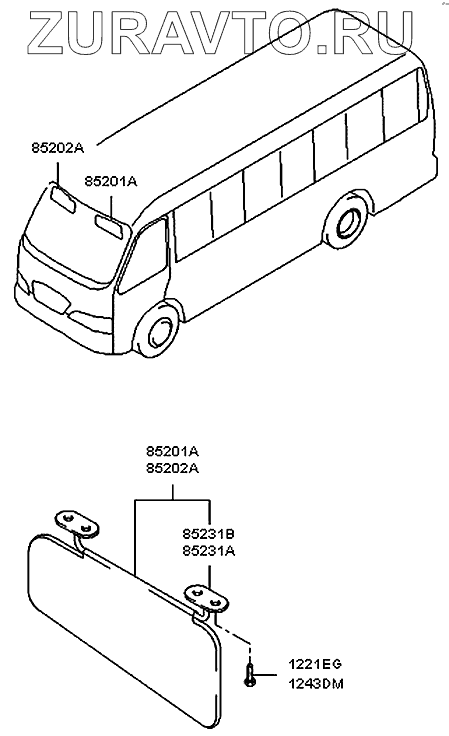 ZURAVTO.RU

85202A
85201A

85201A
85202A

85231B
85231A

1221EG
1243DM