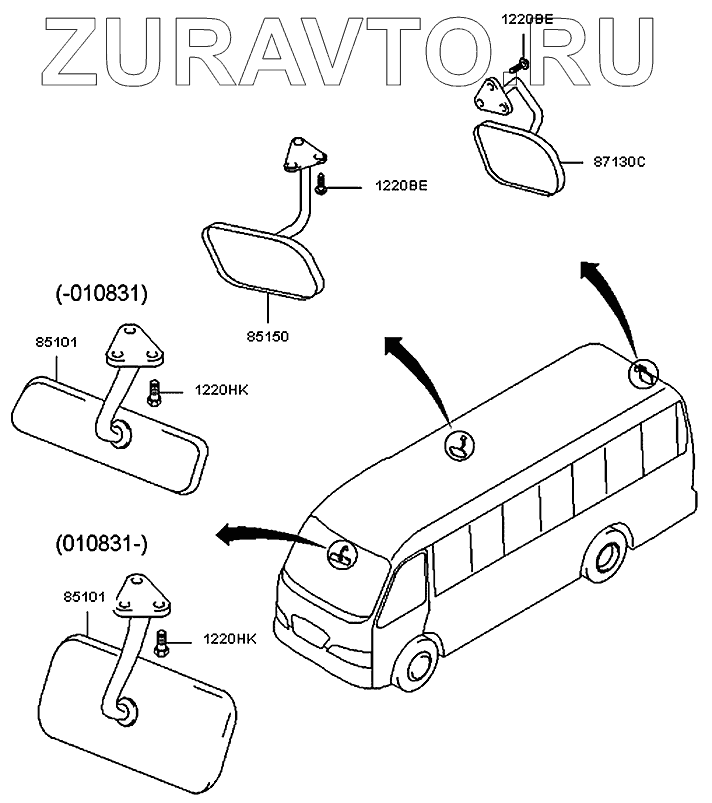 ZURAVTO.RU

1220BE

87130C

1220BE

85150

(-010831)

85101

1220HK

(010831-)

85101

1220HK