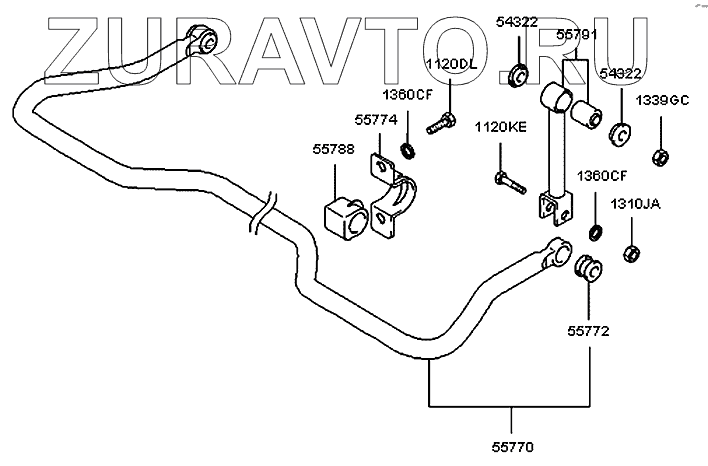 ZURAVTO.RU

54322
55791
1120DL
54322
1360CF
1339GC
55774
1120KE
55788
1360CF
1310JA
55772
55770