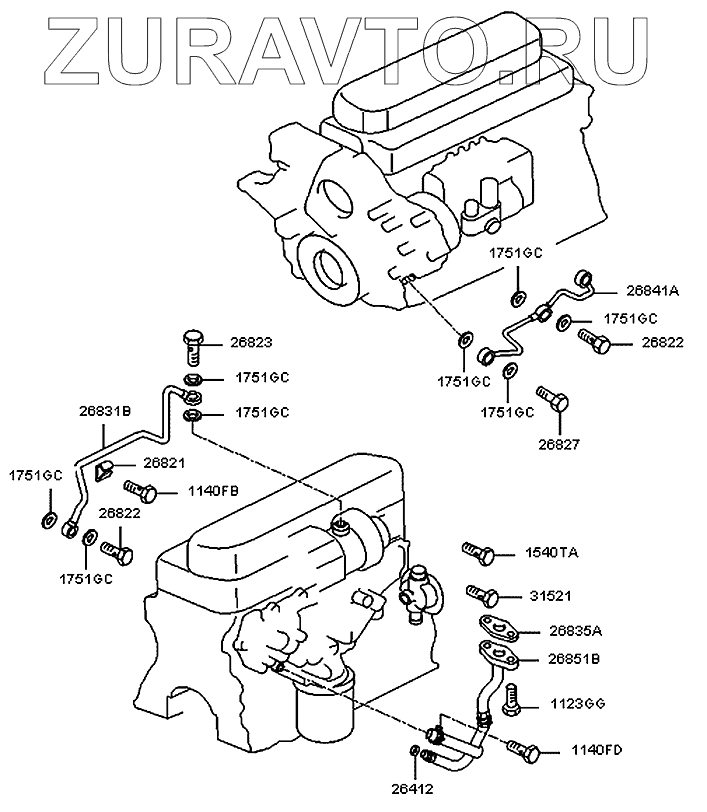 ZURAVTO.RU

1751GC
26841A
1751GC
26822
1751GC
1751GC
26827
26823
1751GC
1751GC
26831B
26821
1751GC
1140FB
26822
1751GC
1540TA
31521
26835A
26851B
1123GG
1140FD
26412