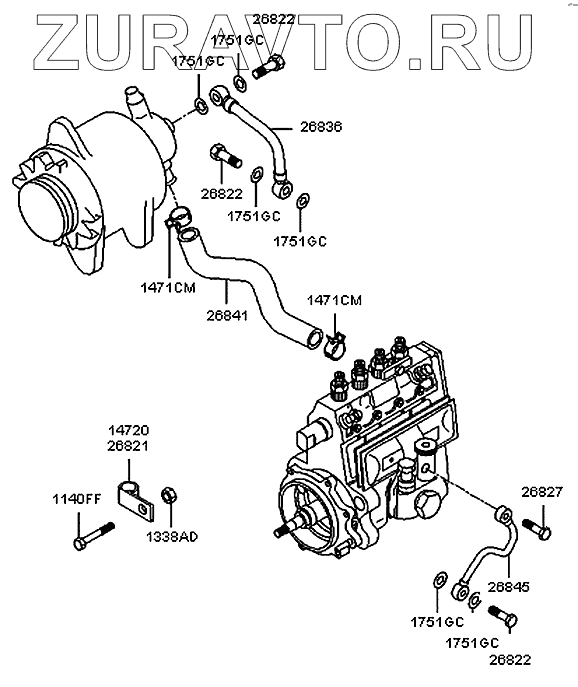 ZURAVTO.RU

26822
1751GC
1751GC
26836
26822
1751GC
1751GC
1471CM
26841
1471CM
14720
26821
1140FF
1338AD
26827
26845
1751GC
1751GC
26822