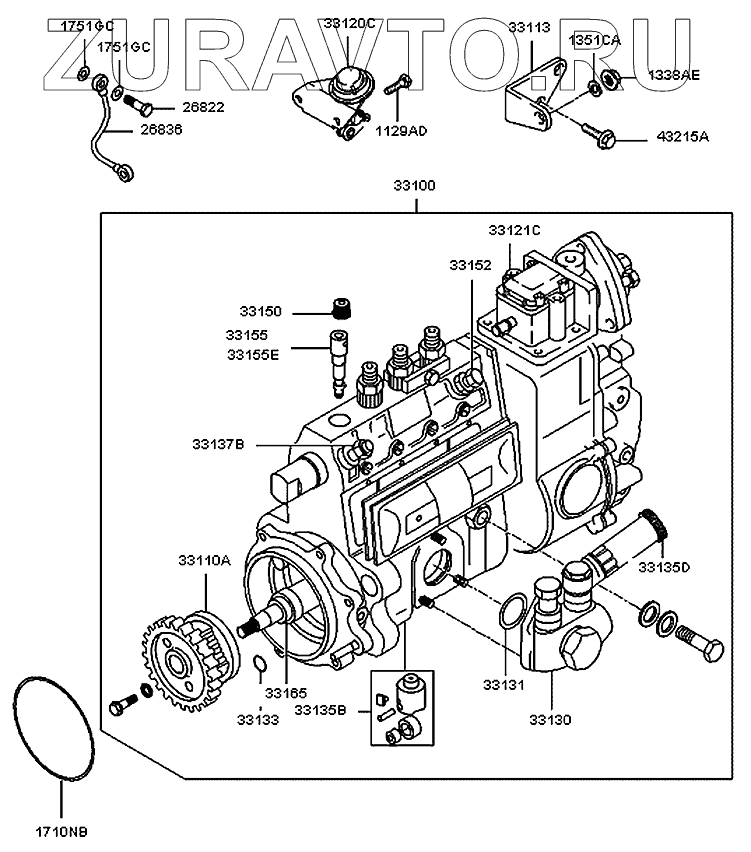 ZURAVTO.RU

1751GC
1751GC
26822
26836
33120C
1129AD
33113
1351CA
1338AE
43215A
33100
33121C
33152
33150
33155
33155E
33137B
33110A
33135D
33165
33133
33135B
33131
33130
1710NB