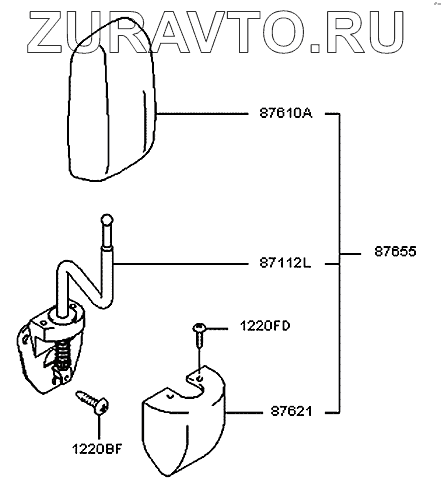 ZURAVTO.RU

87610A

87112L

87655

1220FD

87621

1220BF