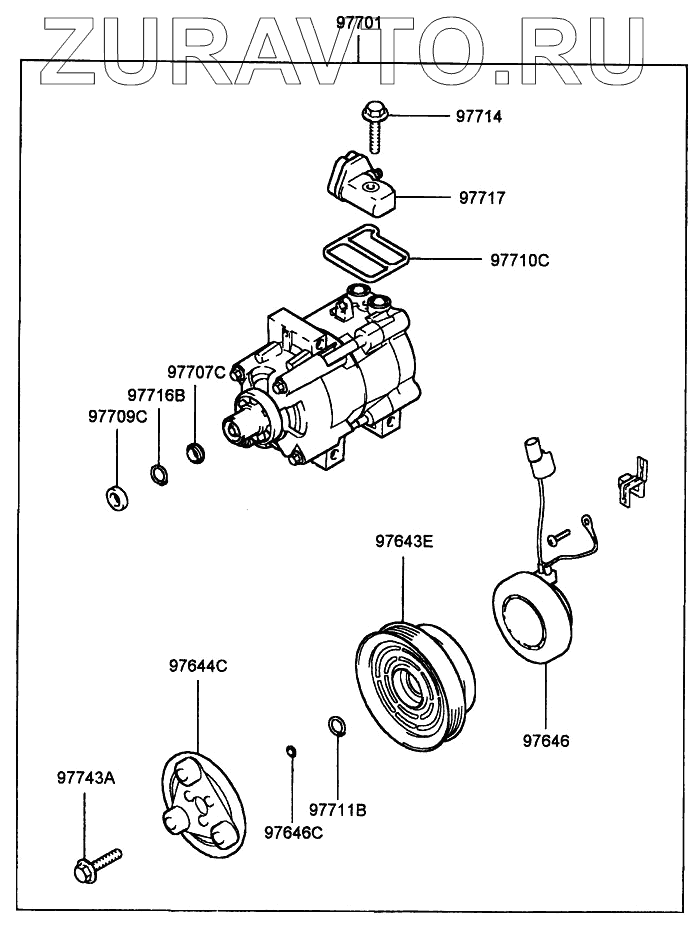 ZURAVTO.RU

97701

97714

97717

97710C

97707C

97716B

97709C

97643E

97644C

97646

97743A

97711B

97646C