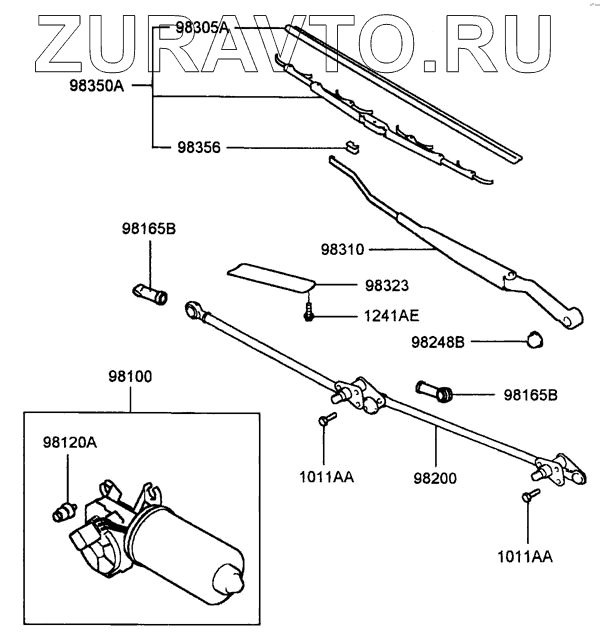 ZURAVTO.RU

98305A
98350A
98356
98165B
98310
98323
1241AE
98248B
98100
98165B
98120A
1011AA
98200
1011AA