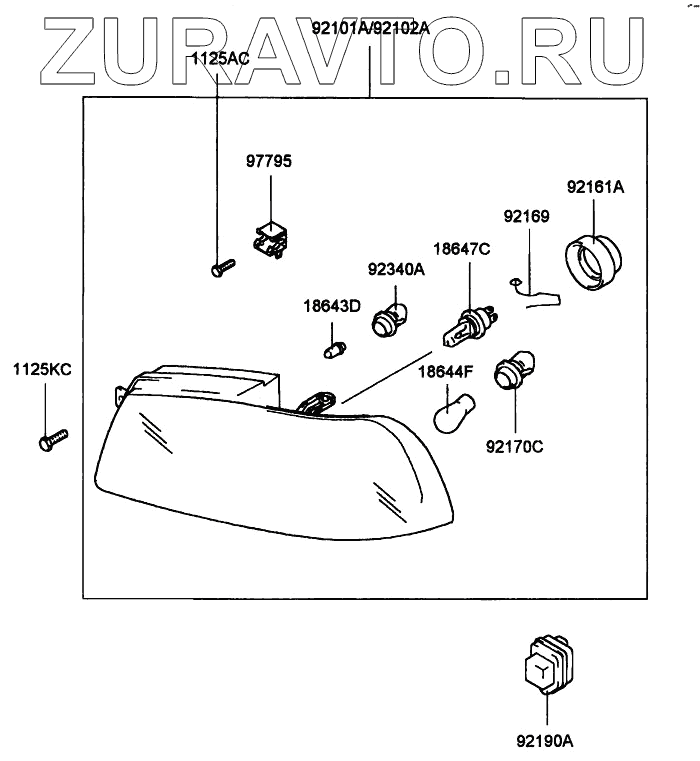 ZURAVTO.RU
92101A/92102A
1125AC
97795
92161A
92169
18647C
92340A
18643D
1125KC
18644F
92170C
92190A