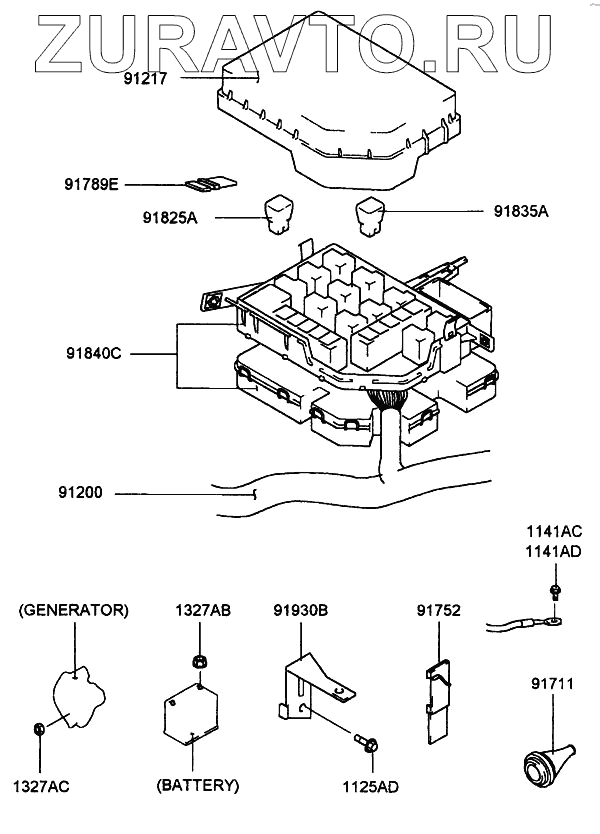 ZURAVTO.RU

91217

91789E

91825A

91835A

91840C

91200

1141AC
1141AD

(GENERATOR)

1327AB

91930B

91752

91711

1327AC

(BATTERY)

1125AD