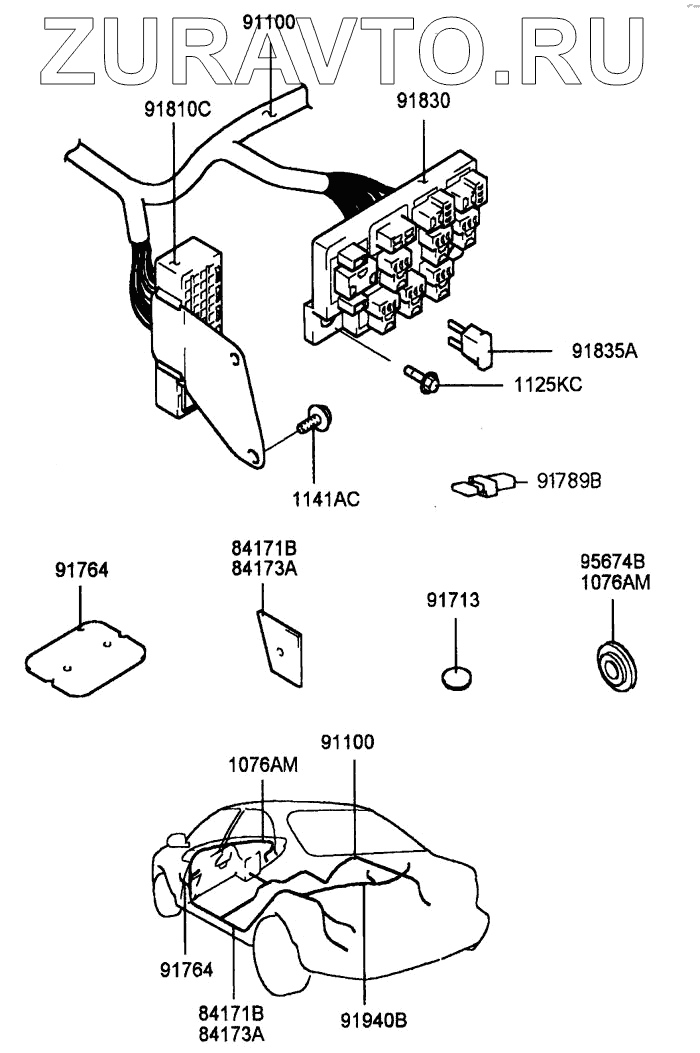 ZURAVTO.RU

91100
91810C
91830
91835A
1125KC
1141AC
91789B
91764
84171B
84173A
91713
95674B
1076AM
1076AM
91100
91764
84171B
84173A
91940B