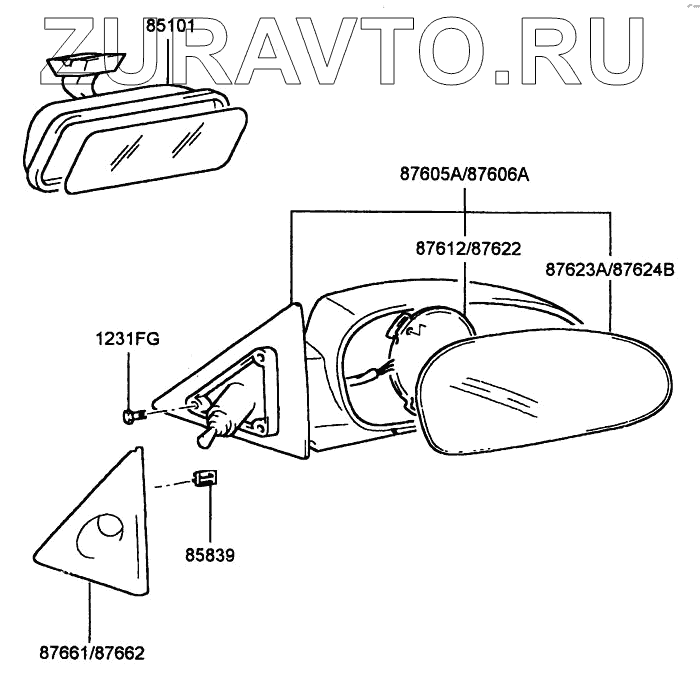 ZURAVTO.RU

85101

87605A/87606A

87612/87622

87623A/87624B

1231FG

85839

87661/87662