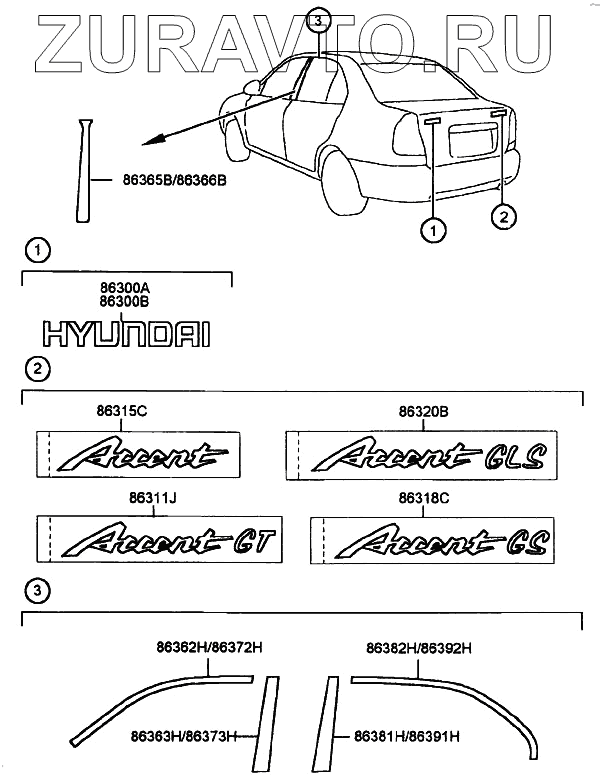 ZURAVTO.RU

3

86365B/86366B

1

2

1

86300A
86300B

HYUNDAI

2

86315C

Accent

86320B

Accent GLS

86311J

Accent GT

86318C

Accent GS

3

86362H/86372H

86382H/86392H

86363H/86373H

86381H/86391H